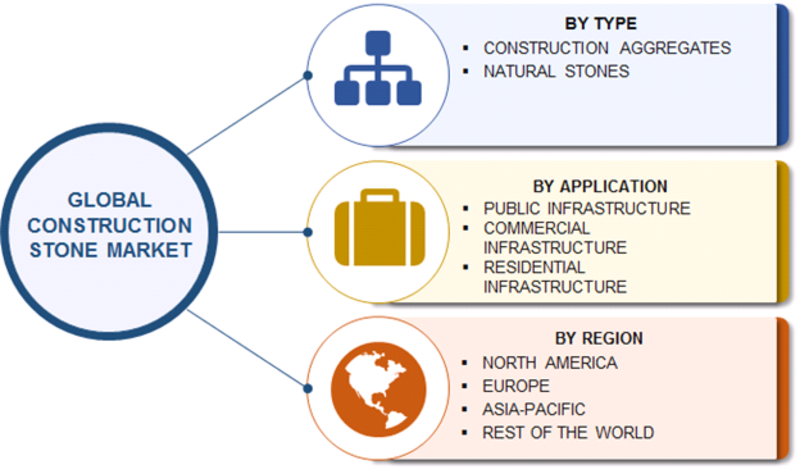 GLOBAL CONSTRUCTION STONE MARKET

BY TYPE
▪ CONSTRUCTION AGGREGATES
▪ NATURAL STONES

BY APPLICATION
▪ PUBLIC INFRASTRUCTURE
▪ COMMERCIAL INFRASTRUCTURE
▪ RESIDENTIAL INFRASTRUCTURE

BY REGION
▪ NORTH AMERICA
▪ EUROPE
▪ ASIA-PACIFIC
▪ REST OF THE WORLD