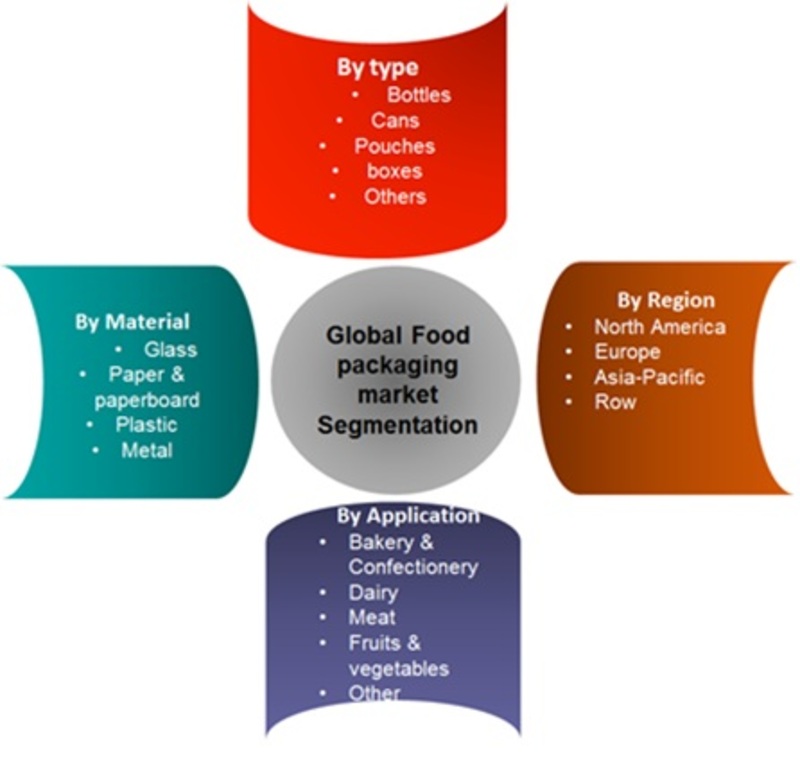 By type
• Bottles
• Cans
• Pouches
• boxes
• Others

By Material
• Glass
• Paper & paperboard
• Plastic
• Metal

Global Food packaging market Segmentation

By Region
• North America
• Europe
• Asia-Pacific
• Row

By Application
• Bakery & Confectionery
• Dairy
• Meat
• Fruits & vegetables
• Other