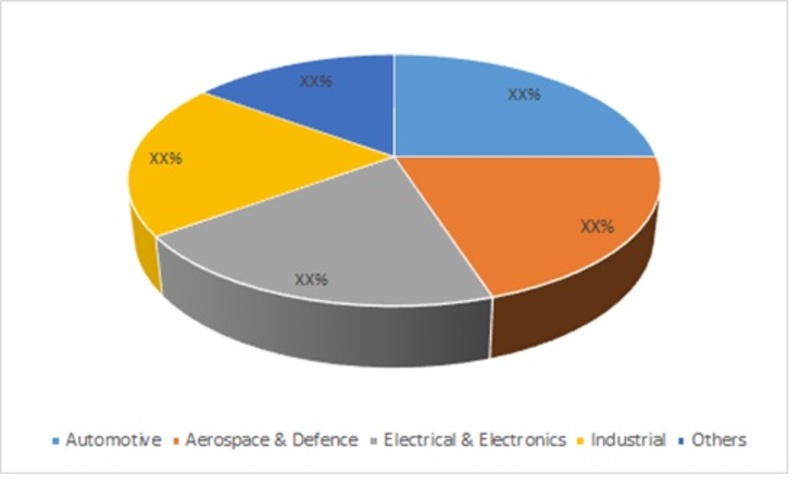 XX%

XX%

XX%

XX%

XX%

Automotive Aerospace & Defence Electrical & Electronics Industrial Others