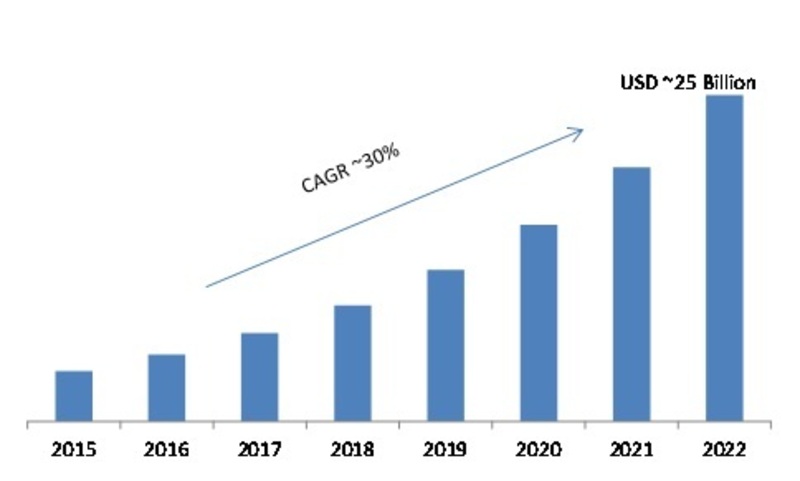 USD ~25 Billion

CAGR ~30%

2015
2016
2017
2018
2019
2020
2021
2022