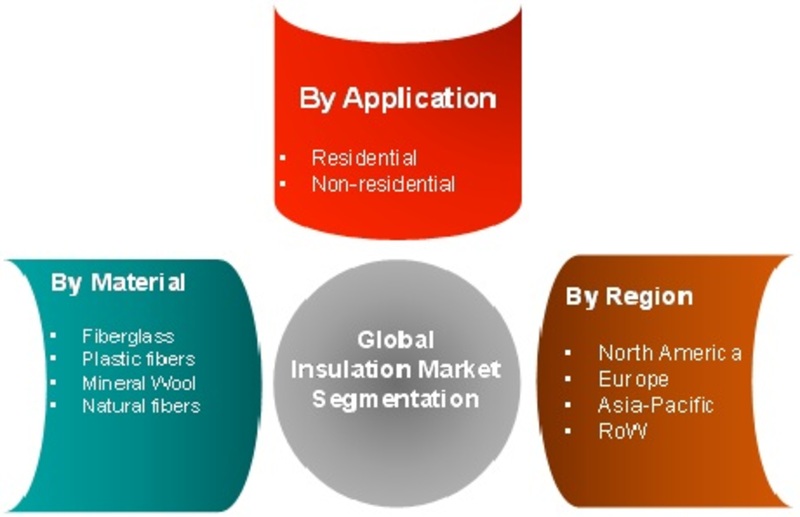 By Application

- Residential
- Non-residential

By Material

- Fiberglass
- Plastic fibers
- Mineral Wool
- Natural fibers

Global Insulation Market Segmentation

By Region

- North America
- Europe
- Asia-Pacific
- RoW