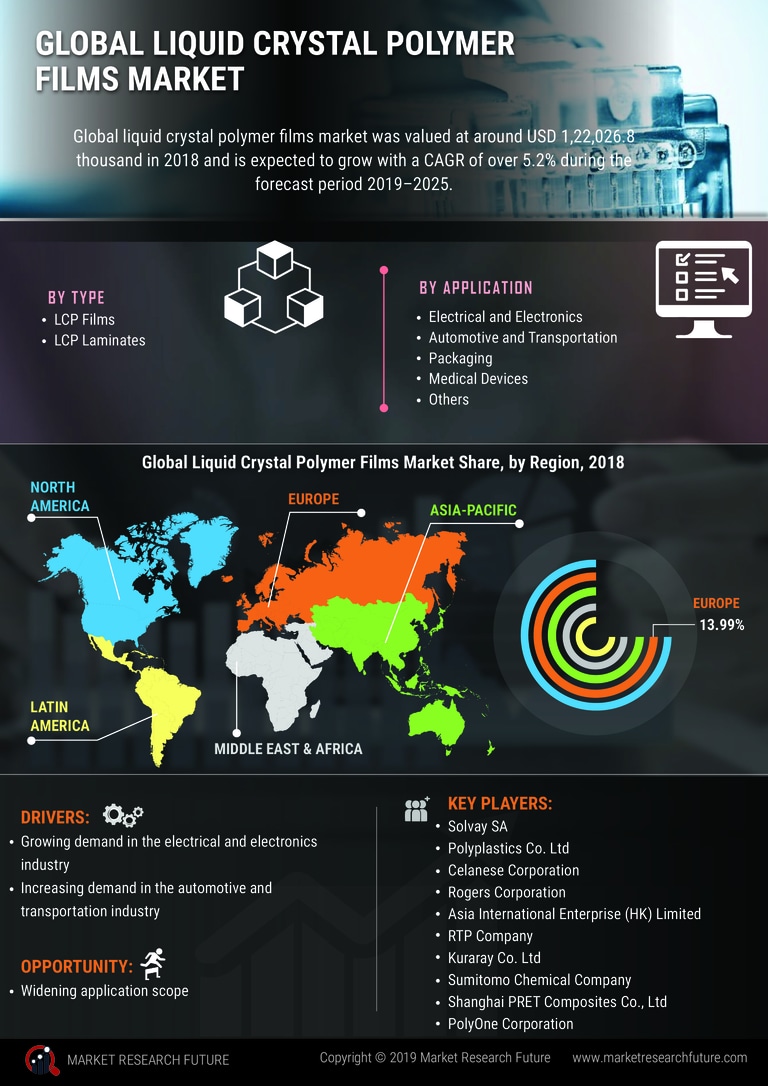 GLOBAL LIQUID CRYSTAL POLYMER FILMS MARKET

Global liquid crystal polymer films market was valued at around USD 1,22,026.8 thousand in 2018 and is expected to grow with a CAGR of over 5.2% during the forecast period 2019–2025.

BY TYPE
• LCP Films
• LCP Laminates

BY APPLICATION
• Electrical and Electronics
• Automotive and Transportation
• Packaging
• Medical Devices
• Others

Global Liquid Crystal Polymer Films Market Share, by Region, 2018

NORTH AMERICA
EUROPE
ASIA-PACIFIC
LATIN AMERICA
MIDDLE EAST & AFRICA
EUROPE
13.99%

DRIVERS:
• Growing demand in the electrical and electronics industry
• Increasing demand in the automotive and transportation industry

OPPORTUNITY:
• Widening application scope

KEY PLAYERS:
• Solvay SA
• Polyplastics Co. Ltd
• Celanese Corporation
• Rogers Corporation
• Asia International Enterprise (HK) Limited
• RTP Company
• Kuraray Co. Ltd
• Sumitomo Chemical Company
• Shanghai PRET Composites Co., Ltd
• PolyOne Corporation

MARKET RESEARCH FUTURE
Copyright © 2019 Market Research Future
www.marketresearchfuture.com