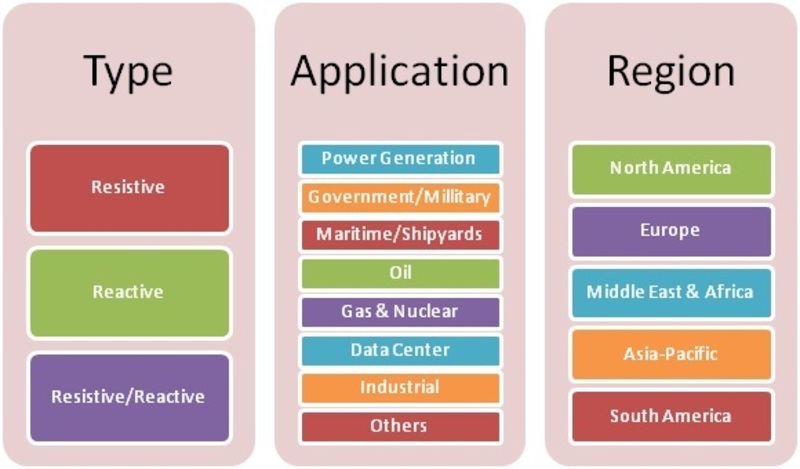 Type

Resistive

Reactive

Resistive/Reactive

Application

Power Generation

Government/Millitary

Maritime/Shipyards

Oil

Gas & Nuclear

Data Center

Industrial

Others

Region

North America

Europe

Middle East & Africa

Asia-Pacific

South America