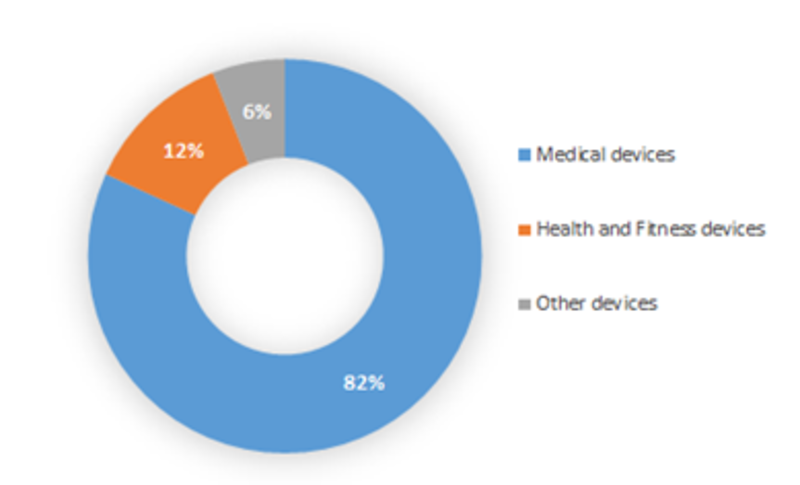 6%
12%
82%
Medical devices
Health and Fitness devices
Other devices