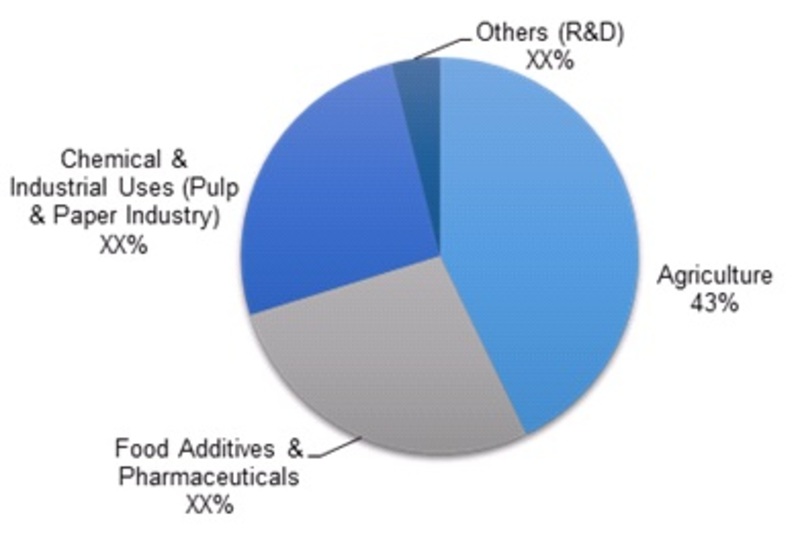 Others (R&D)
XX%

Chemical & Industrial Uses (Pulp & Paper Industry)
XX%

Agriculture
43%

Food Additives & Pharmaceuticals
XX%