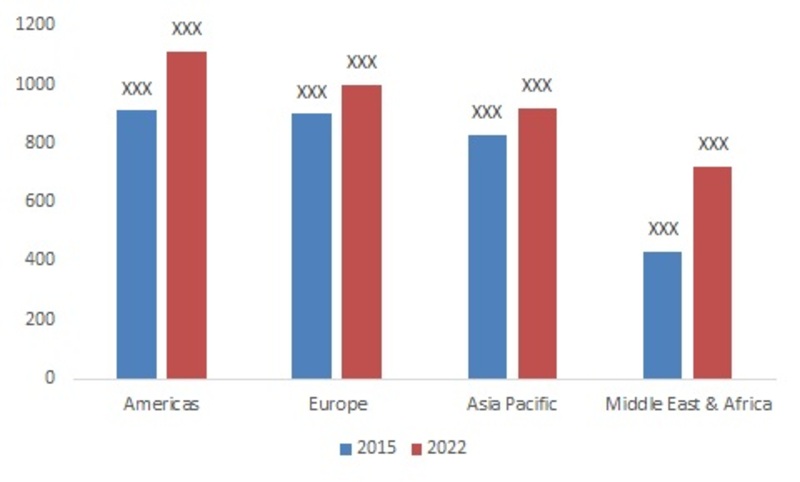 1200
1000
800
600
400
200
0

XXX XXX
XXX XXX
XXX XXX
XXX XXX

Americas
Europe
Asia Pacific
Middle East & Africa

2015 2022