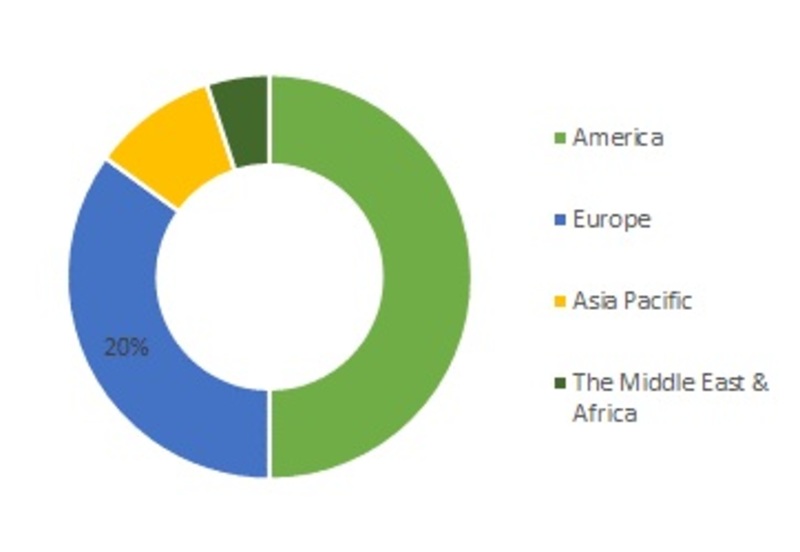 20%

America

Europe

Asia Pacific

The Middle East & Africa