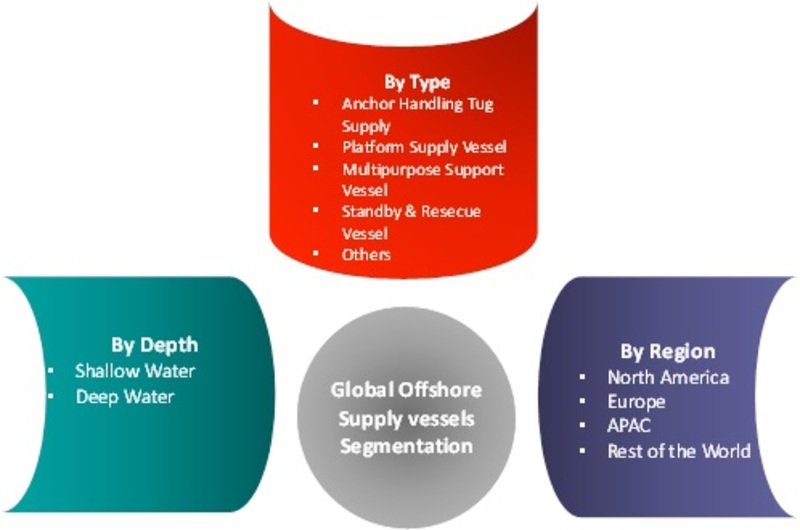 By Type
- Anchor Handling Tug Supply
- Platform Supply Vessel
- Multipurpose Support Vessel
- Standby & Resecue Vessel
- Others

By Depth
- Shallow Water
- Deep Water

Global Offshore Supply vessels Segmentation

By Region
- North America
- Europe
- APAC
- Rest of the World