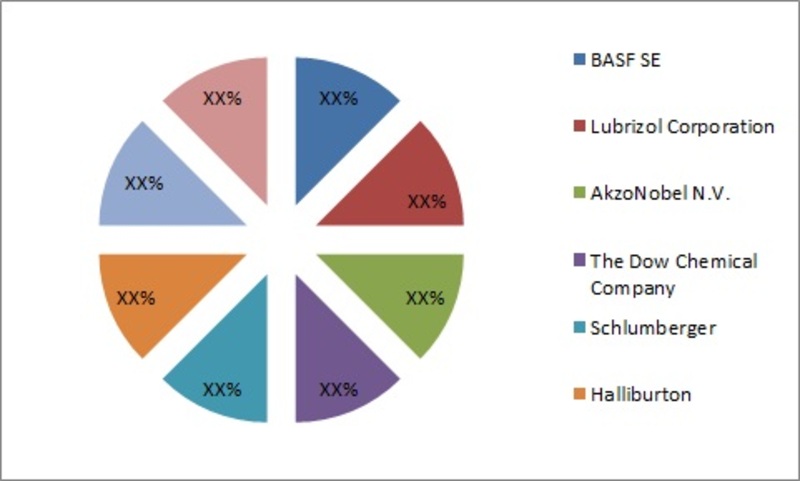 XX%
XX%
XX%
XX%
XX%
XX%
XX%
XX%

BASF SE
Lubrizol Corporation
AkzoNobel N.V.
The Dow Chemical Company
Schlumberger
Halliburton