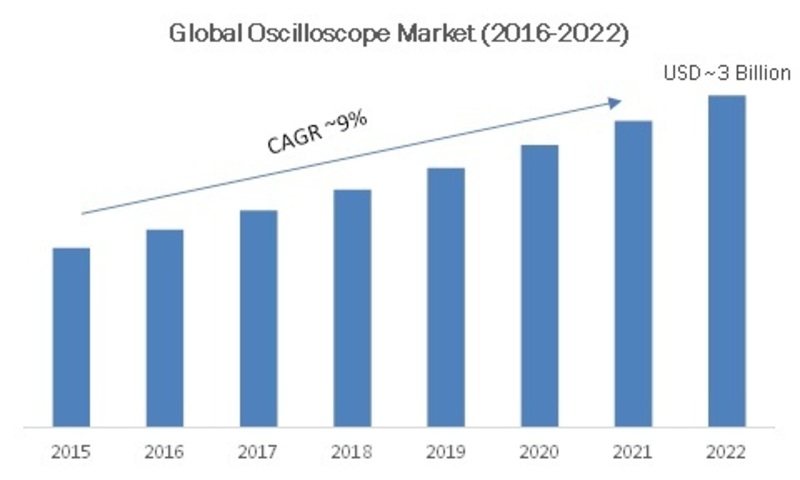 Global Oscilloscope Market (2016-2022)

USD ~3 Billion

CAGR ~9%

2015
2016
2017
2018
2019
2020
2021
2022