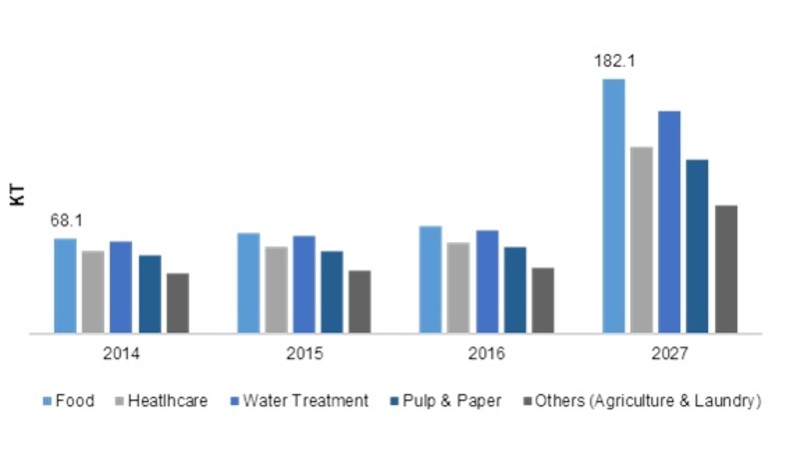 KT

68.1

182.1

2014

2015

2016

2027

Food Heatlhcare Water Treatment Pulp & Paper Others (Agriculture & Laundry)