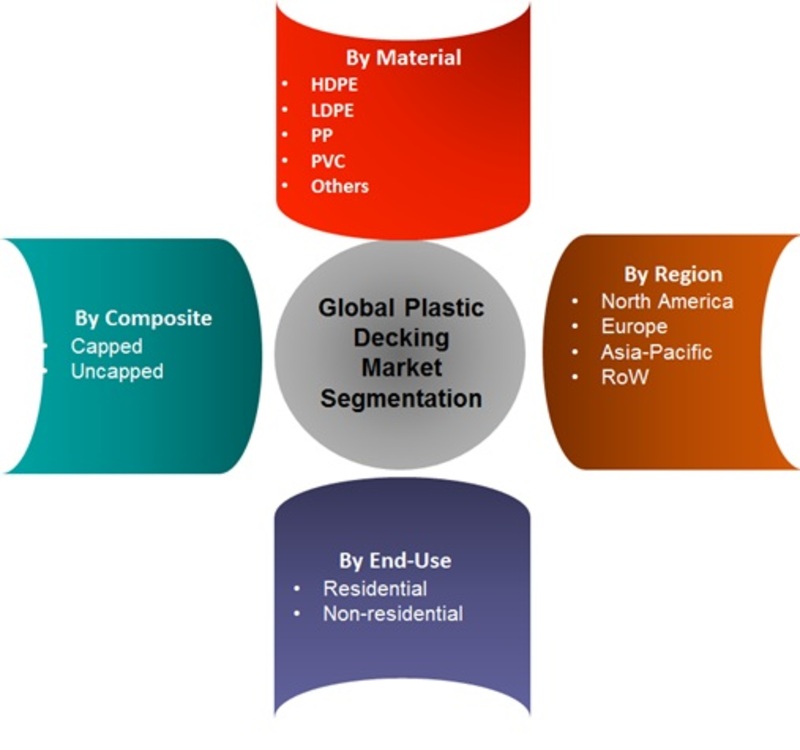 By Material
• HDPE
• LDPE
• PP
• PVC
• Others

By Composite
• Capped
• Uncapped

Global Plastic Decking Market Segmentation

By Region
• North America
• Europe
• Asia-Pacific
• RoW

By End-Use
• Residential
• Non-residential