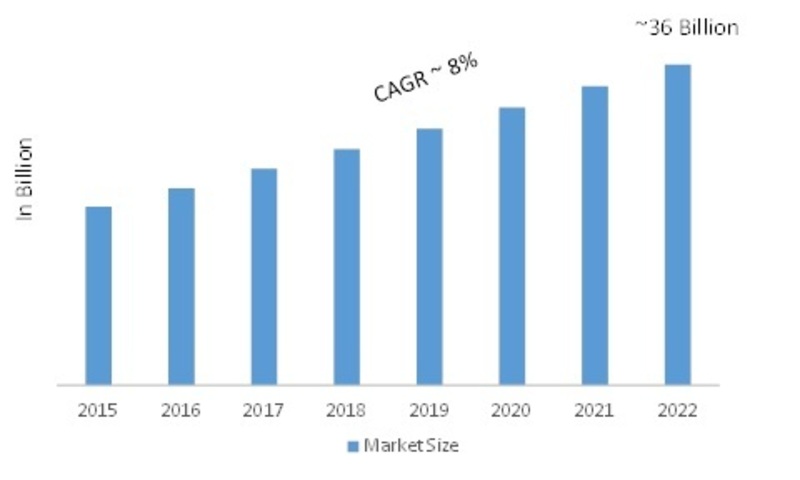 ~36 Billion

CAGR ~ 8%

In Billion

2015
2016
2017
2018
2019
2020
2021
2022

Market Size