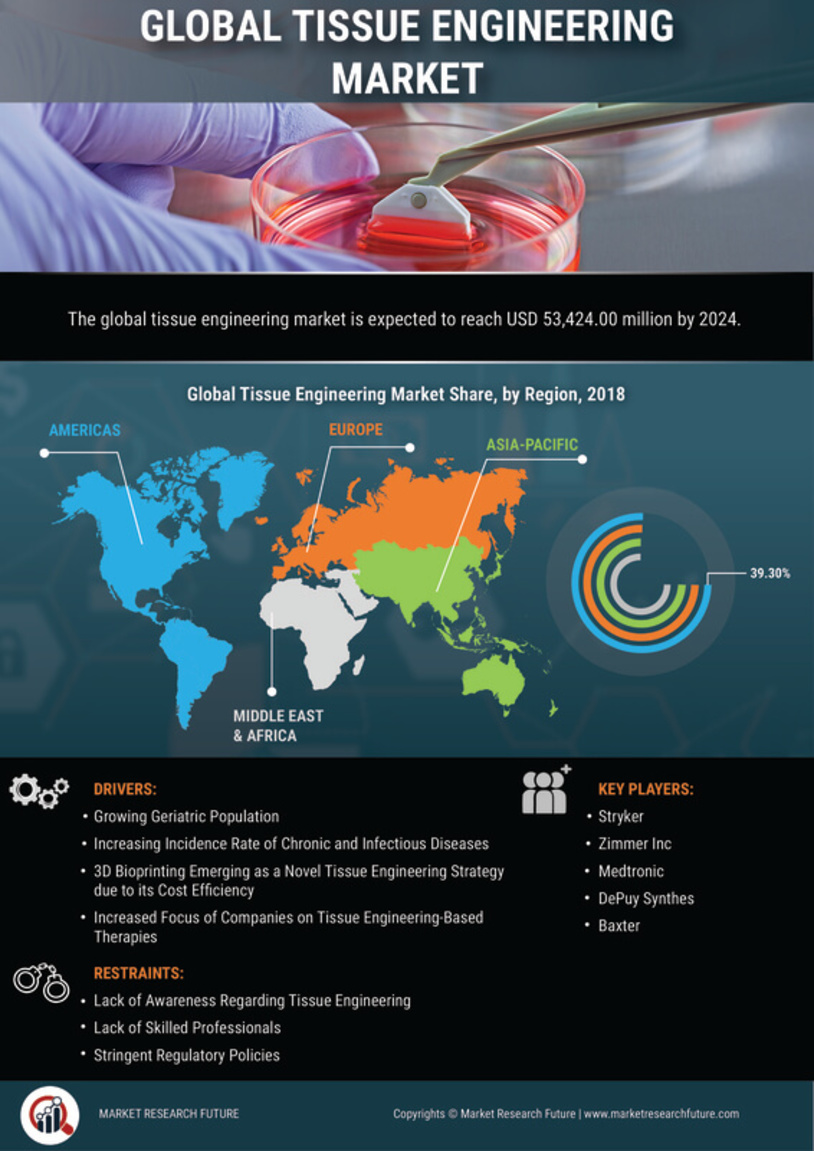 GLOBAL TISSUE ENGINEERING MARKET

The global tissue engineering market is expected to reach USD 53,424.00 million by 2024.

Global Tissue Engineering Market Share, by Region, 2018

AMERICAS

EUROPE

ASIA-PACIFIC

MIDDLE EAST & AFRICA

39.30%

DRIVERS:
• Growing Geriatric Population
• Increasing Incidence Rate of Chronic and Infectious Diseases
• 3D Bioprinting Emerging as a Novel Tissue Engineering Strategy due to its Cost Efficiency
• Increased Focus of Companies on Tissue Engineering-Based Therapies

RESTRAINTS:
• Lack of Awareness Regarding Tissue Engineering
• Lack of Skilled Professionals
• Stringent Regulatory Policies

KEY PLAYERS:
• Stryker
• Zimmer Inc
• Medtronic
• DePuy Synthes
• Baxter

MARKET RESEARCH FUTURE

Copyrights © Market Research Future | www.marketresearchfuture.com