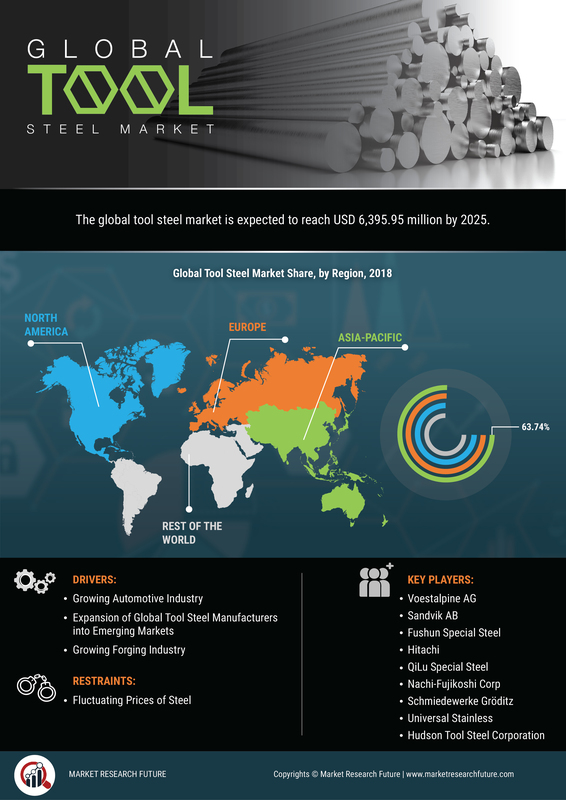 GLOBAL
TOOL
STEEL MARKET

The global tool steel market is expected to reach USD 6,395.95 million by 2025.

Global Tool Steel Market Share, by Region, 2018

NORTH AMERICA

EUROPE

ASIA-PACIFIC

REST OF THE WORLD

63.74%

DRIVERS:
• Growing Automotive Industry
• Expansion of Global Tool Steel Manufacturers into Emerging Markets
• Growing Forging Industry

RESTRAINTS:
• Fluctuating Prices of Steel

KEY PLAYERS:
• Voestalpine AG
• Sandvik AB
• Fushun Special Steel
• Hitachi
• QiLu Special Steel
• Nachi-Fujikoshi Corp
• Schmiedewerke Gröditz
• Universal Stainless
• Hudson Tool Steel Corporation

MARKET RESEARCH FUTURE

Copyrights © Market Research Future | www.marketresearchfuture.com