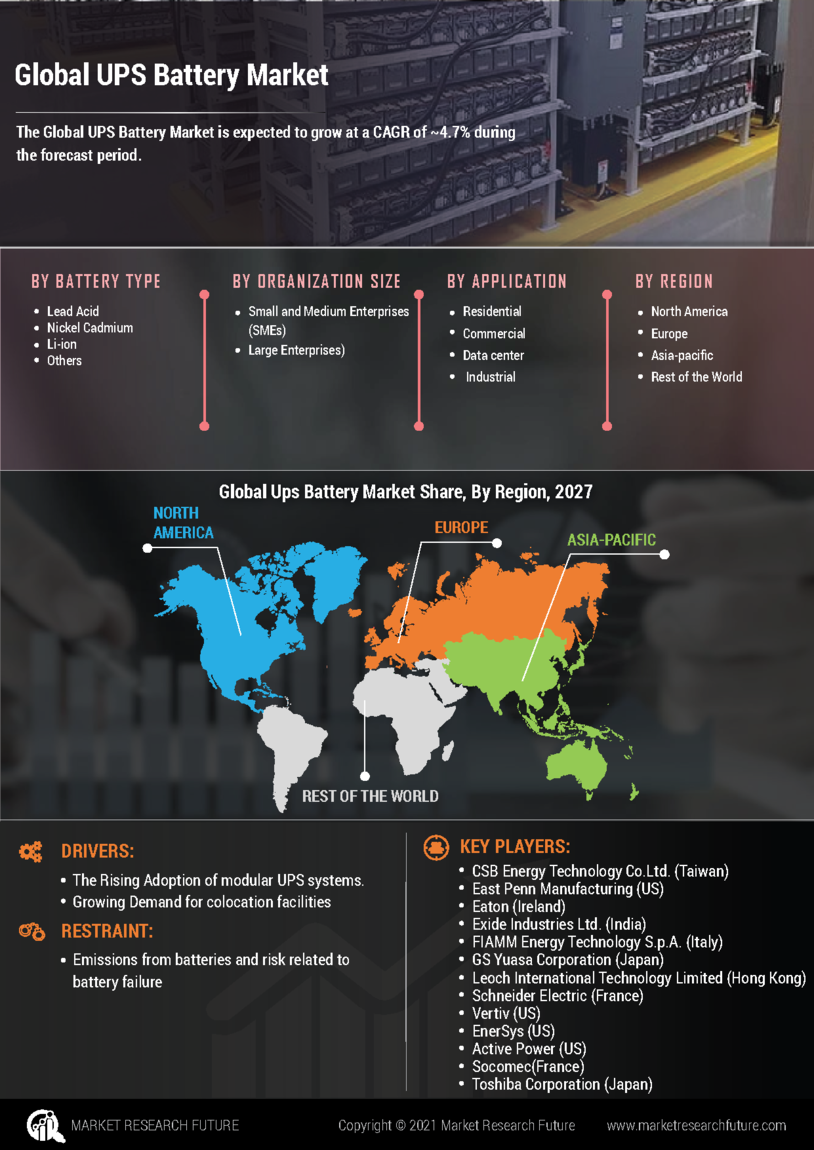 Global UPS Battery Market

The Global UPS Battery Market is expected to grow at a CAGR of ~4.7% during the forecast period.

BY BATTERY TYPE
- Lead Acid
- Nickel Cadmium
- Li-ion
- Others

BY ORGANIZATION SIZE
- Small and Medium Enterprises (SMEs)
- Large Enterprises)

BY APPLICATION
- Residential
- Commercial
- Data center
- Industrial

BY REGION
- North America
- Europe
- Asia-pacific
- Rest of the World

Global Ups Battery Market Share, By Region, 2027

NORTH AMERICA
EUROPE
ASIA-PACIFIC
REST OF THE WORLD

DRIVERS:
- The Rising Adoption of modular UPS systems.
- Growing Demand for colocation facilities

RESTRAINT:
- Emissions from batteries and risk related to battery failure

KEY PLAYERS:
- CSB Energy Technology Co.Ltd. (Taiwan)
- East Penn Manufacturing (US)
- Eaton (Ireland)
- Exide Industries Ltd. (India)
- FIAMM Energy Technology S.p.A. (Italy)
- GS Yuasa Corporation (Japan)
- Leoch International Technology Limited (Hong Kong)
- Schneider Electric (France)
- Vertiv (US)
- EnerSys (US)
- Active Power (US)
- Socomec(France)
- Toshiba Corporation (Japan)

MARKET RESEARCH FUTURE
Copyright © 2021 Market Research Future
www.marketresearchfuture.com