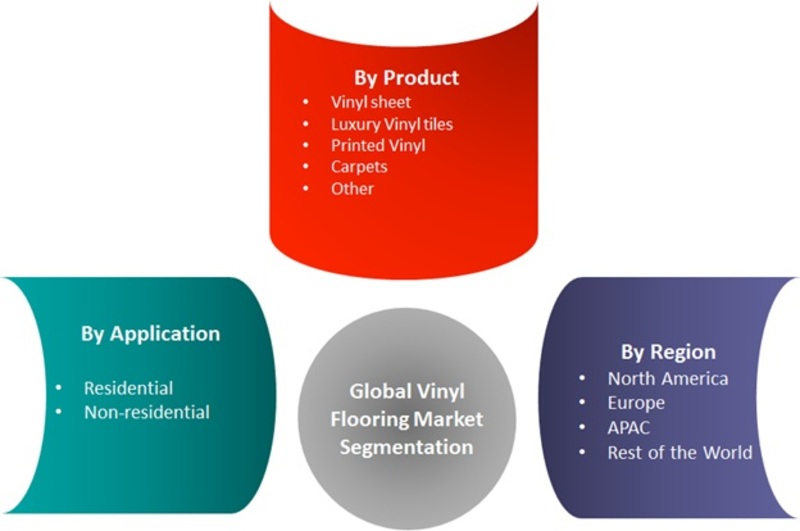 By Product
• Vinyl sheet
• Luxury Vinyl tiles
• Printed Vinyl
• Carpets
• Other

By Application
• Residential
• Non-residential

Global Vinyl Flooring Market Segmentation

By Region
• North America
• Europe
• APAC
• Rest of the World