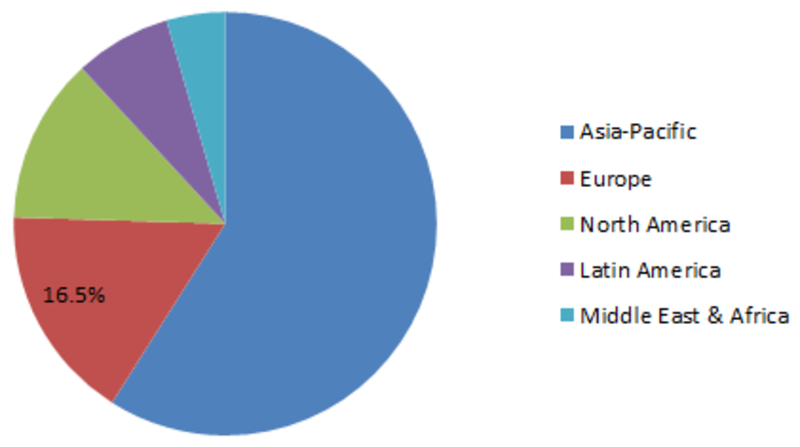 16.5%

Asia-Pacific
Europe
North America
Latin America
Middle East & Africa