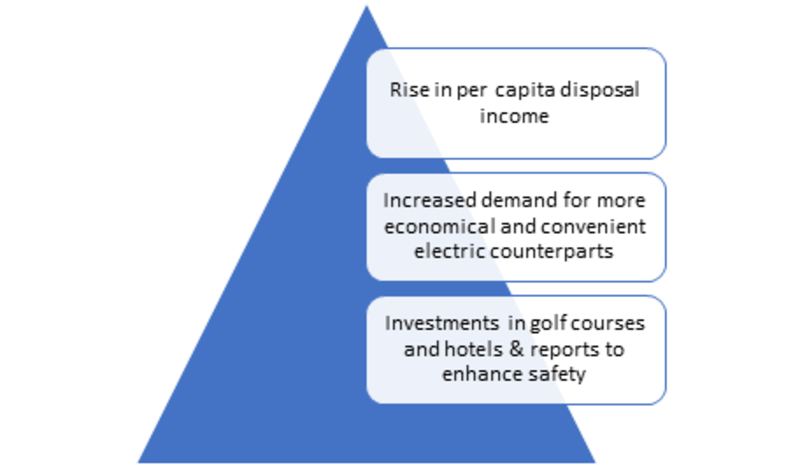 Rise in per capita disposal income

Increased demand for more economical and convenient electric counterparts

Investments in golf courses and hotels & reports to enhance safety