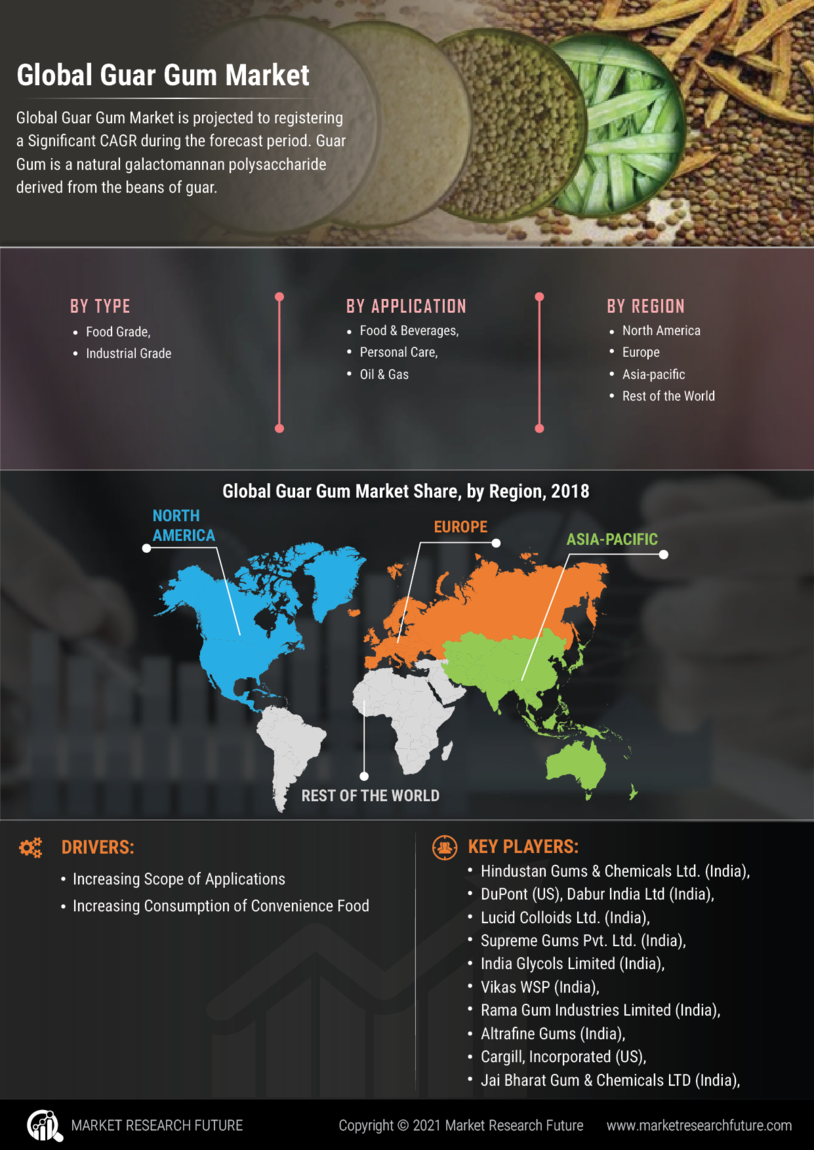 Global Guar Gum Market

Global Guar Gum Market is projected to registering a Significant CAGR during the forecast period. Guar Gum is a natural galactomannan polysaccharide derived from the beans of guar.

BY TYPE
- Food Grade,
- Industrial Grade

BY APPLICATION
- Food & Beverages,
- Personal Care,
- Oil & Gas

BY REGION
- North America
- Europe
- Asia-pacific
- Rest of the World

Global Guar Gum Market Share, by Region, 2018

NORTH AMERICA
EUROPE
ASIA-PACIFIC
REST OF THE WORLD

DRIVERS:
- Increasing Scope of Applications
- Increasing Consumption of Convenience Food

KEY PLAYERS:
- Hindustan Gums & Chemicals Ltd. (India),
- DuPont (US), Dabur India Ltd (India),
- Lucid Colloids Ltd. (India),
- Supreme Gums Pvt. Ltd. (India),
- India Glycols Limited (India),
- Vikas WSP (India),
- Rama Gum Industries Limited (India),
- Altrafine Gums (India),
- Cargill, Incorporated (US),
- Jai Bharat Gum & Chemicals LTD (India),

MARKET RESEARCH FUTURE
Copyright © 2021 Market Research Future
www.marketresearchfuture.com