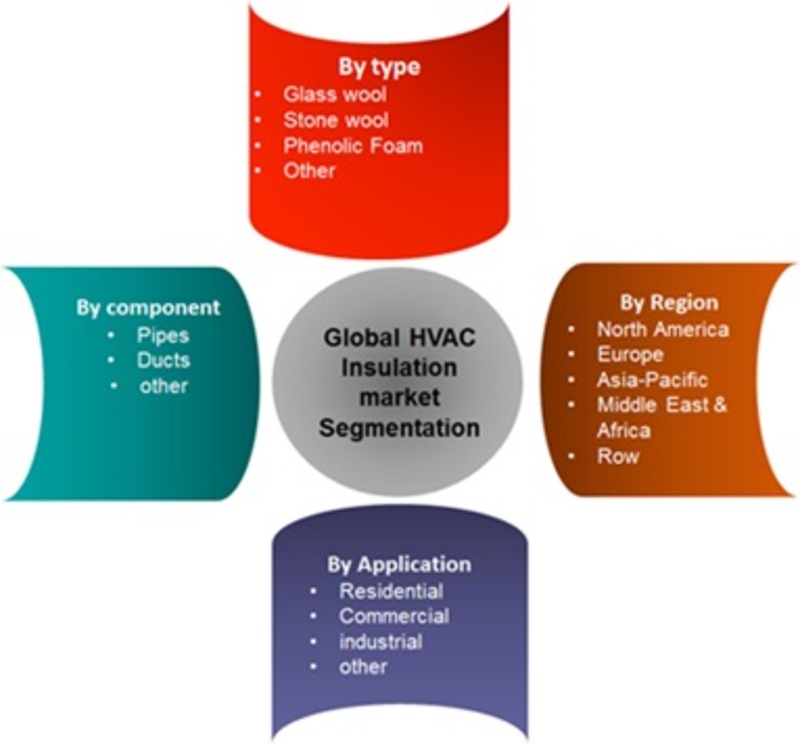 By type
• Glass wool
• Stone wool
• Phenolic Foam
• Other

By component
• Pipes
• Ducts
• other

Global HVAC Insulation market Segmentation

By Region
• North America
• Europe
• Asia-Pacific
• Middle East & Africa
• Row

By Application
• Residential
• Commercial
• industrial
• other