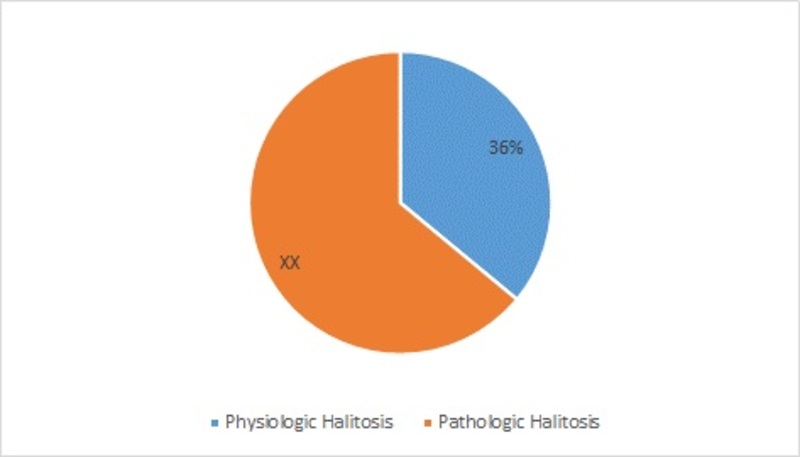 36%

XX

Physiologic Halitosis
Pathologic Halitosis