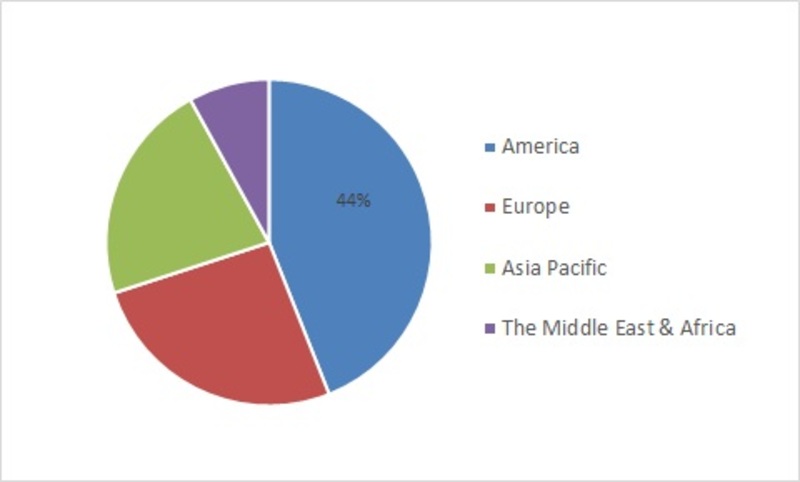 44%

America
Europe
Asia Pacific
The Middle East & Africa