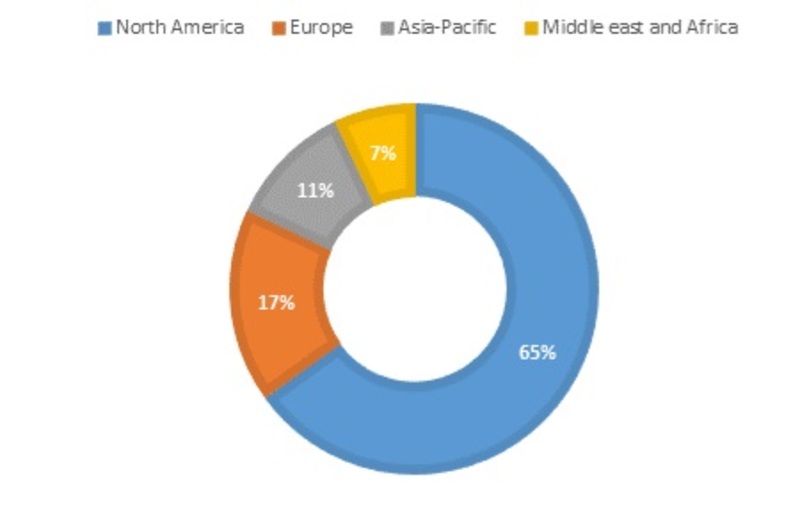 North America Europe Asia-Pacific Middle east and Africa

7%

11%

17%

65%