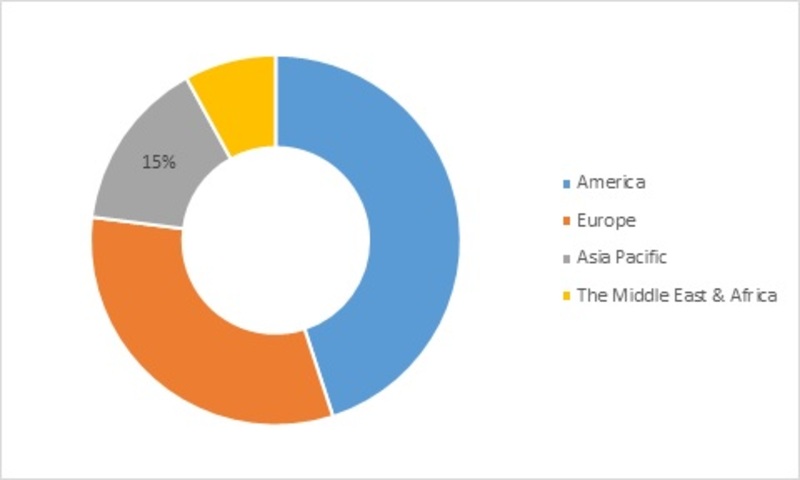 15%

America
Europe
Asia Pacific
The Middle East & Africa