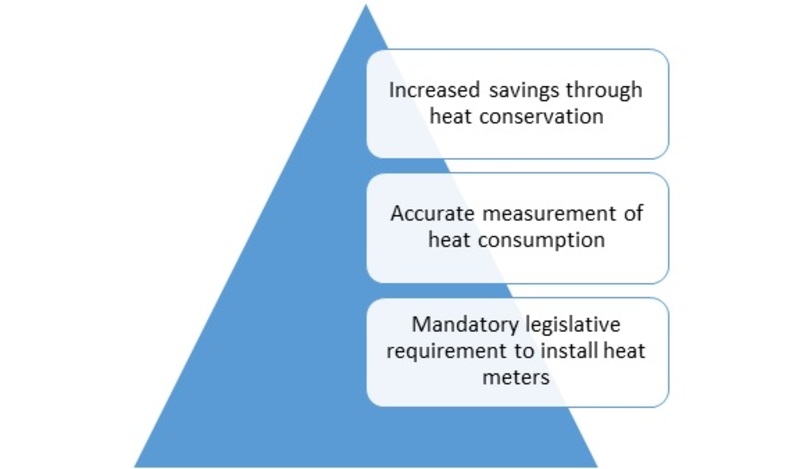 Increased savings through heat conservation

Accurate measurement of heat consumption

Mandatory legislative requirement to install heat meters