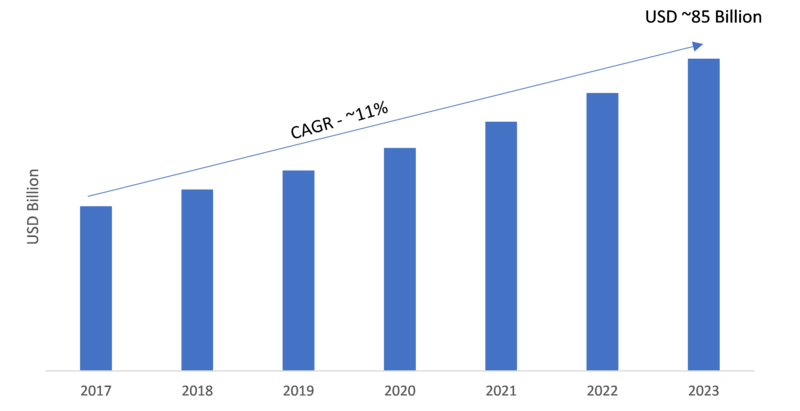 USD ~85 Billion

CAGR - ~11%

USD Billion

2017
2018
2019
2020
2021
2022
2023