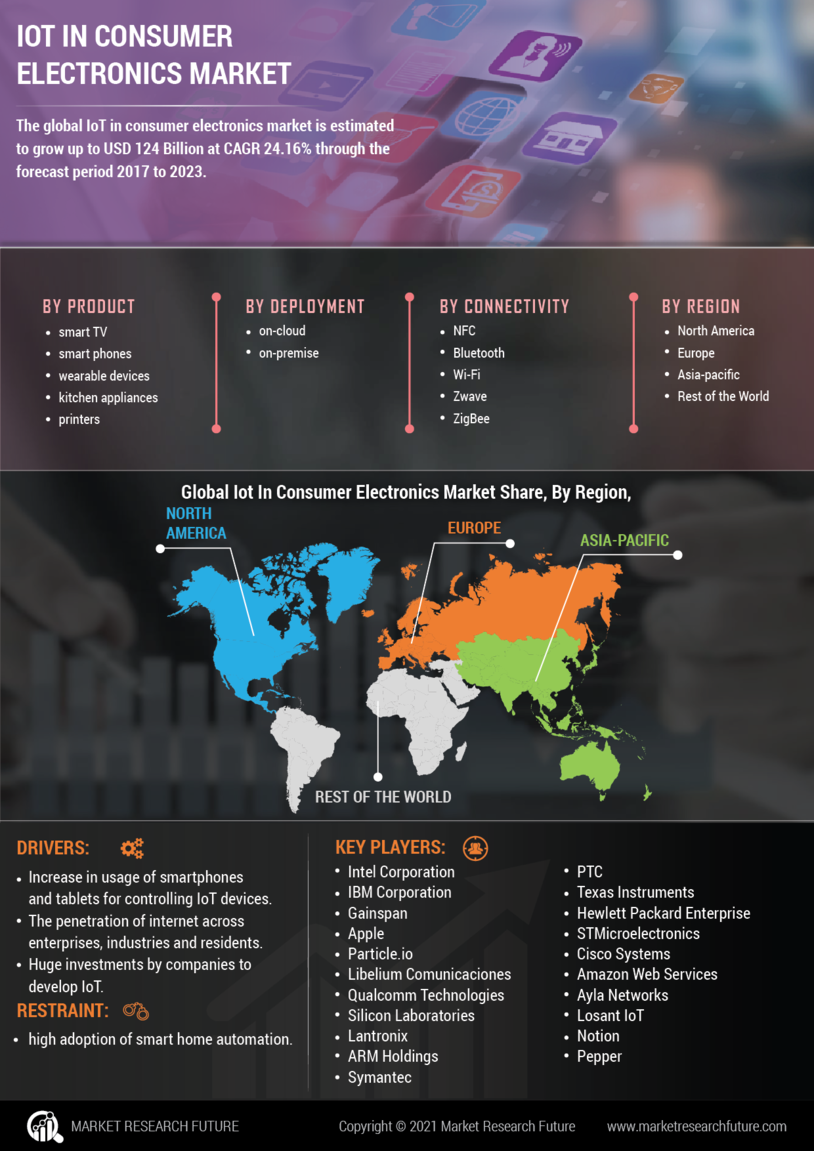 IOT IN CONSUMER ELECTRONICS MARKET

The global IoT in consumer electronics market is estimated to grow up to USD 124 Billion at CAGR 24.16% through the forecast period 2017 to 2023.

BY PRODUCT
- smart TV
- smart phones
- wearable devices
- kitchen appliances
- printers

BY DEPLOYMENT
- on-cloud
- on-premise

BY CONNECTIVITY
- NFC
- Bluetooth
- Wi-Fi
- Zwave
- ZigBee

BY REGION
- North America
- Europe
- Asia-pacific
- Rest of the World

Global Iot In Consumer Electronics Market Share, By Region,

NORTH AMERICA
EUROPE
ASIA-PACIFIC
REST OF THE WORLD

DRIVERS:
- Increase in usage of smartphones and tablets for controlling IoT devices.
- The penetration of internet across enterprises, industries and residents.
- Huge investments by companies to develop IoT.

RESTRAINT:
- high adoption of smart home automation.

KEY PLAYERS:
- Intel Corporation
- IBM Corporation
- Gainspan
- Apple
- Particle.io
- Libelium Comunicaciones
- Qualcomm Technologies
- Silicon Laboratories
- Lantronix
- ARM Holdings
- Symantec
- PTC
- Texas Instruments
- Hewlett Packard Enterprise
- STMicroelectronics
- Cisco Systems
- Amazon Web Services
- Ayla Networks
- Losant IoT
- Notion
- Pepper

MARKET RESEARCH FUTURE
Copyright © 2021 Market Research Future
www.marketresearchfuture.com