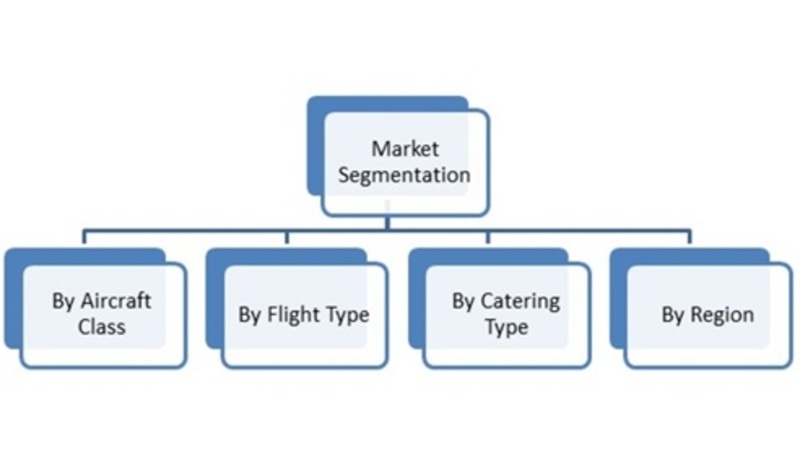 Market Segmentation

By Aircraft Class

By Flight Type

By Catering Type

By Region