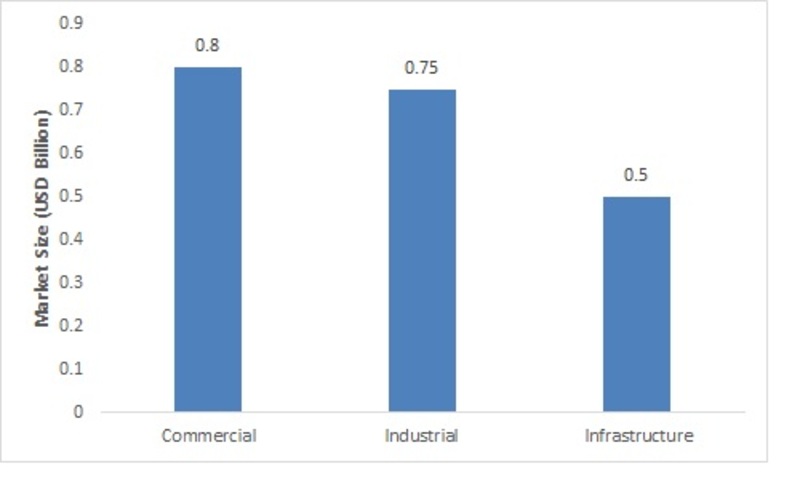 Market Size (USD Billion)

0.9
0.8
0.7
0.6
0.5
0.4
0.3
0.2
0.1
0

0.8
0.75
0.5

Commercial
Industrial
Infrastructure