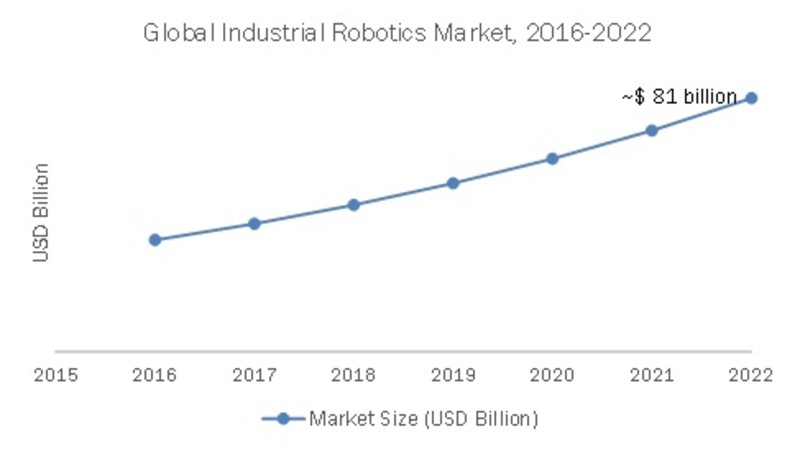 Global Industrial Robotics Market, 2016-2022

~$ 81 billion

USD Billion

2015
2016
2017
2018
2019
2020
2021
2022

Market Size (USD Billion)