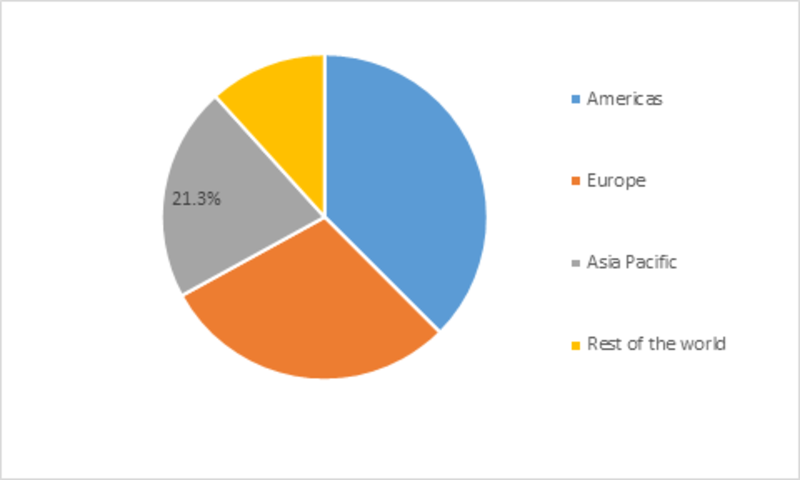 21.3%

Americas

Europe

Asia Pacific

Rest of the world