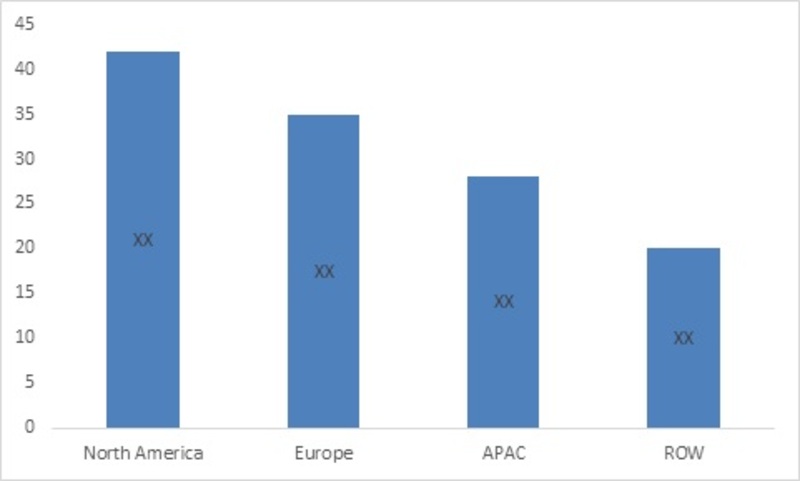 45
40
35
30
25
20
15
10
5
0

XX
XX
XX
XX

North America
Europe
APAC
ROW