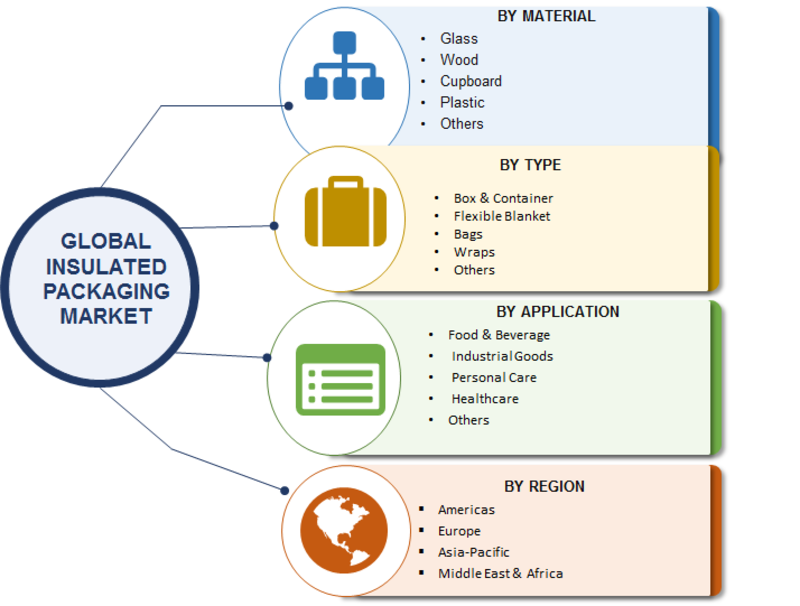 GLOBAL INSULATED PACKAGING MARKET

BY MATERIAL
• Glass
• Wood
• Cupboard
• Plastic
• Others

BY TYPE
• Box & Container
• Flexible Blanket
• Bags
• Wraps
• Others

BY APPLICATION
• Food & Beverage
• Industrial Goods
• Personal Care
• Healthcare
• Others

BY REGION
▪ Americas
▪ Europe
▪ Asia-Pacific
▪ Middle East & Africa