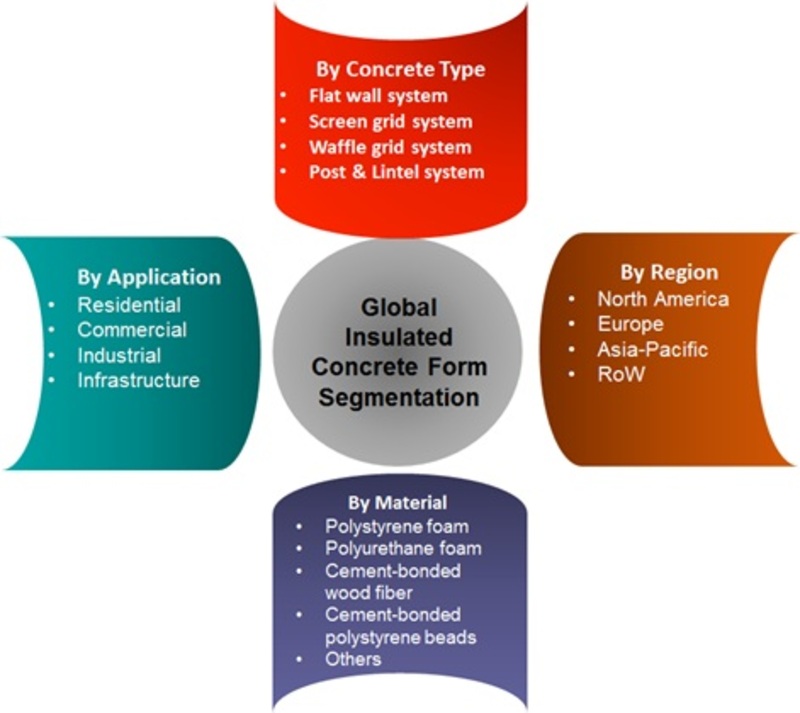 By Concrete Type
• Flat wall system
• Screen grid system
• Waffle grid system
• Post & Lintel system

By Application
• Residential
• Commercial
• Industrial
• Infrastructure

Global Insulated Concrete Form Segmentation

By Region
• North America
• Europe
• Asia-Pacific
• RoW

By Material
• Polystyrene foam
• Polyurethane foam
• Cement-bonded wood fiber
• Cement-bonded polystyrene beads
• Others