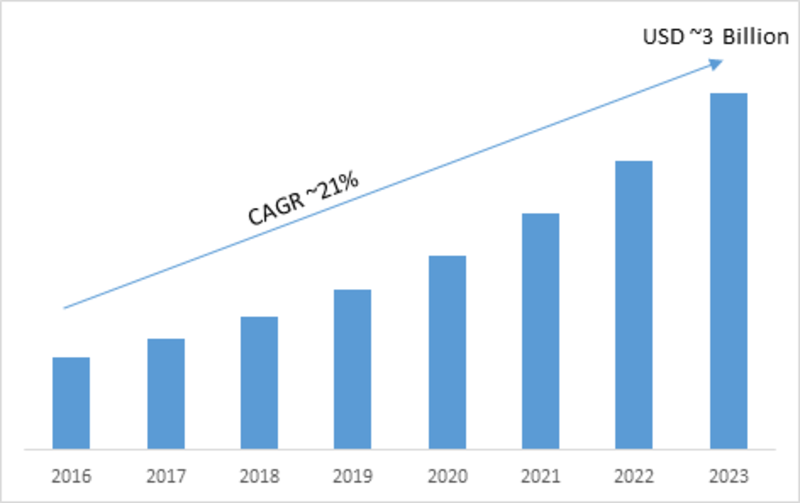 USD ~3 Billion

CAGR ~21%

2016 2017 2018 2019 2020 2021 2022 2023