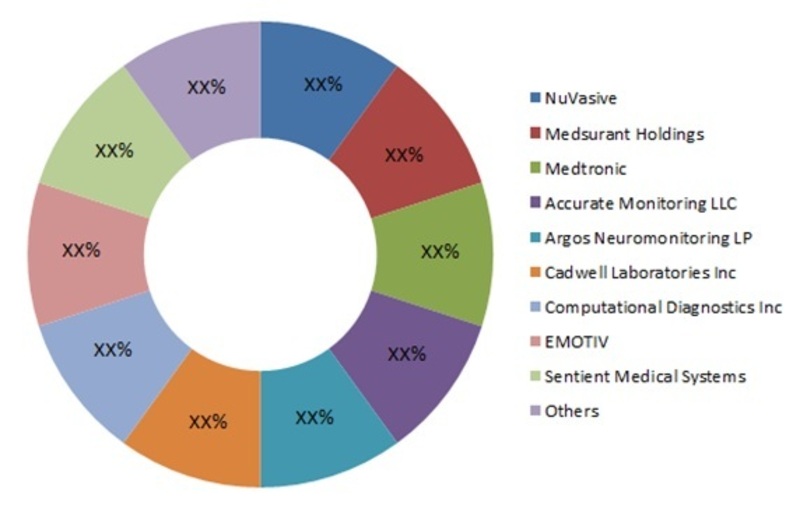 XX%
XX%
XX%
XX%
XX%
XX%
XX%
XX%
XX%
XX%

NuVasive
Medsurant Holdings
Medtronic
Accurate Monitoring LLC
Argos Neuromonitoring LP
Cadwell Laboratories Inc
Computational Diagnostics Inc
EMOTIV
Sentient Medical Systems
Others