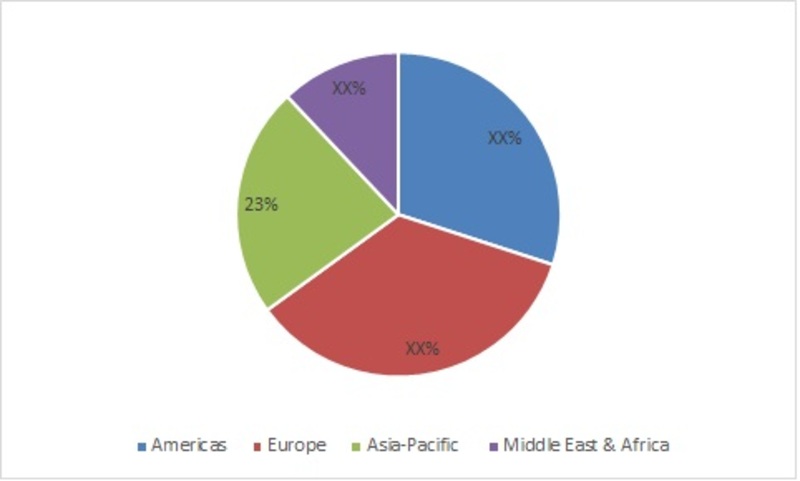 XX%

XX%

23%

XX%

Americas Europe Asia-Pacific Middle East & Africa