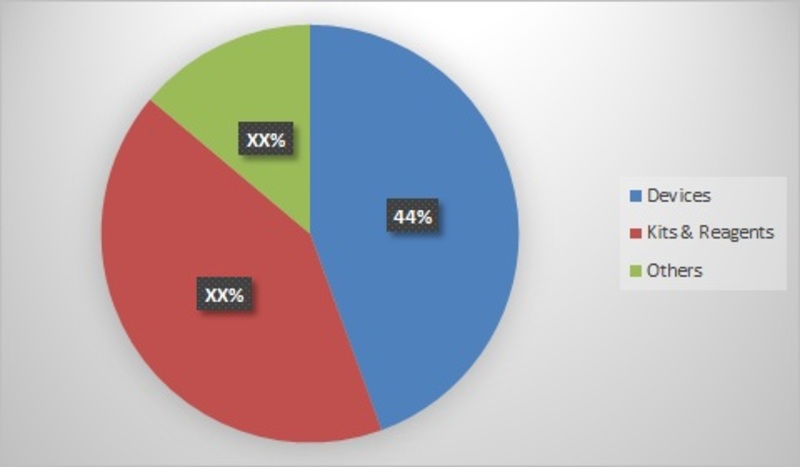 XX%

44%

XX%

Devices
Kits & Reagents
Others