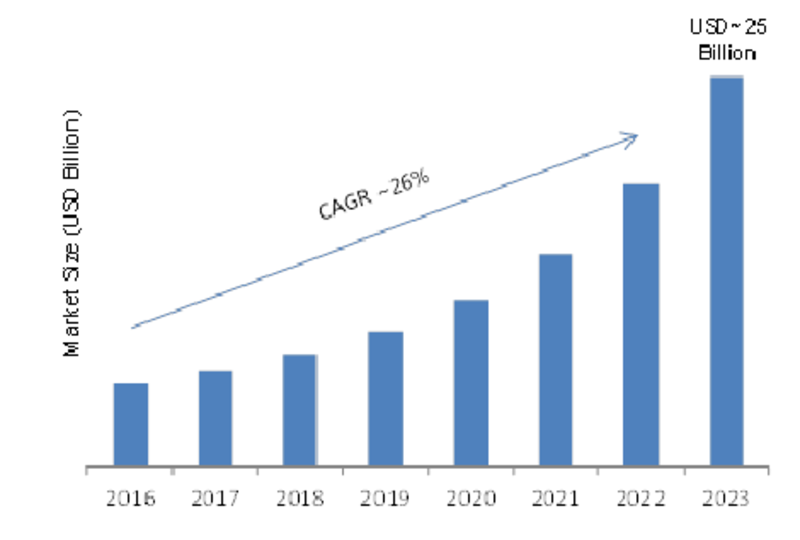 USD ~ 25 Billion

Market Size (USD Billion)

CAGR ~26%

2016
2017
2018
2019
2020
2021
2022
2023