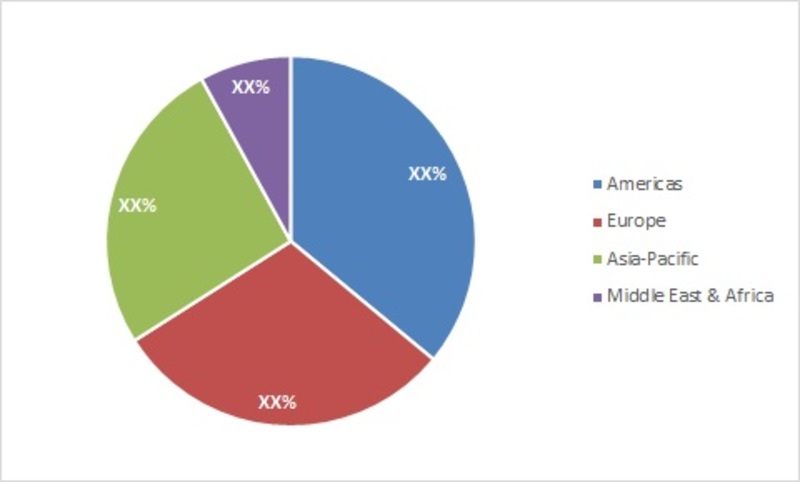 XX%
XX%
XX%
XX%

Americas
Europe
Asia-Pacific
Middle East & Africa