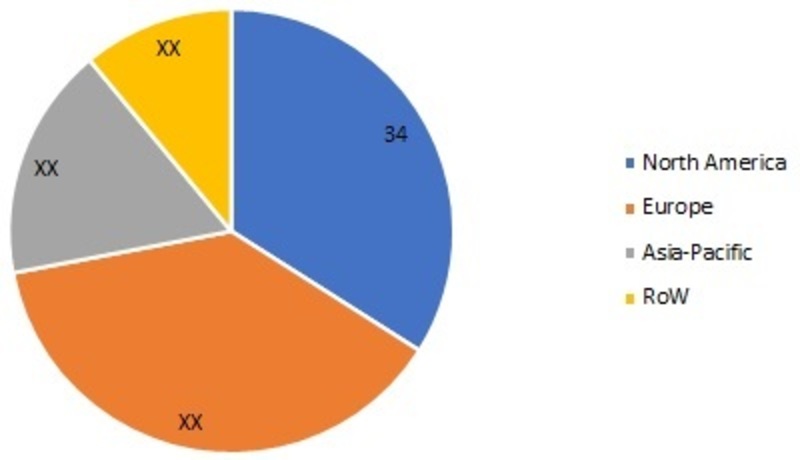 XX
34
XX
XX

North America
Europe
Asia-Pacific
RoW