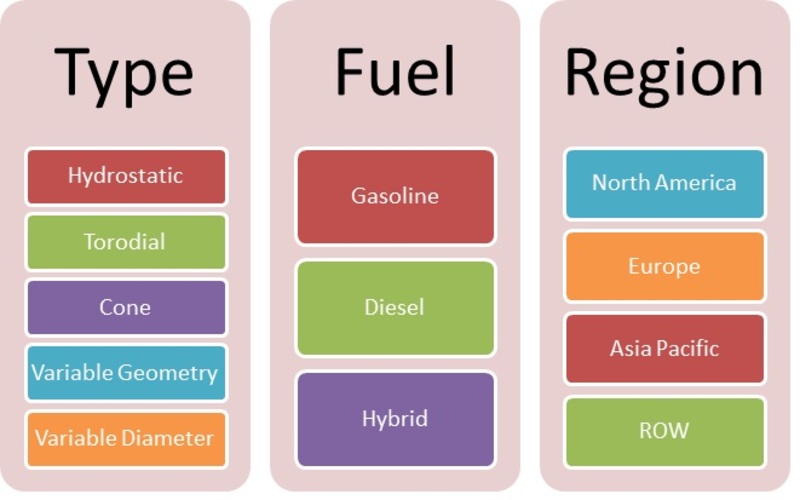 Type

Hydrostatic

Torodial

Cone

Variable Geometry

Variable Diameter

Fuel

Gasoline

Diesel

Hybrid

Region

North America

Europe

Asia Pacific

ROW