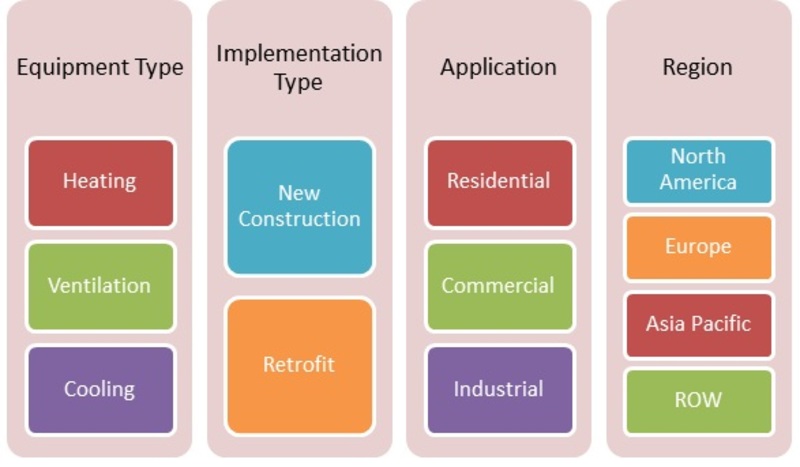 Equipment Type

Heating

Ventilation

Cooling

Implementation Type

New Construction

Retrofit

Application

Residential

Commercial

Industrial

Region

North America

Europe

Asia Pacific

ROW