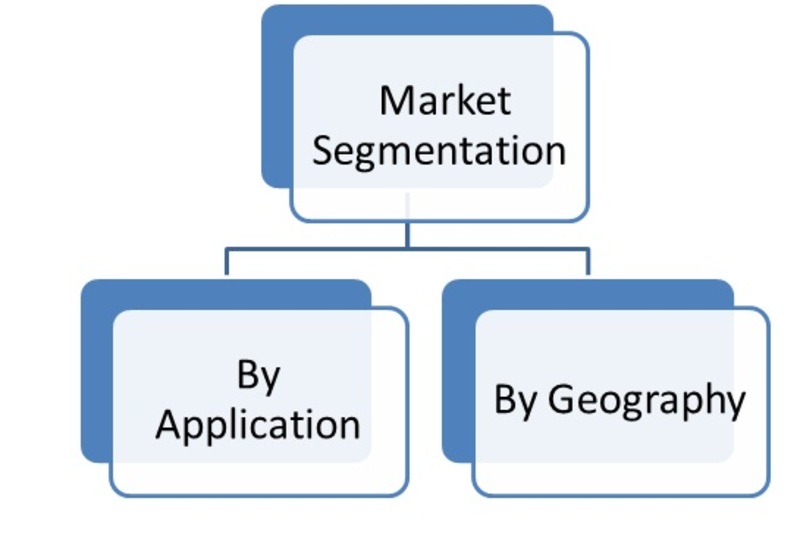 Market Segmentation

By Application

By Geography