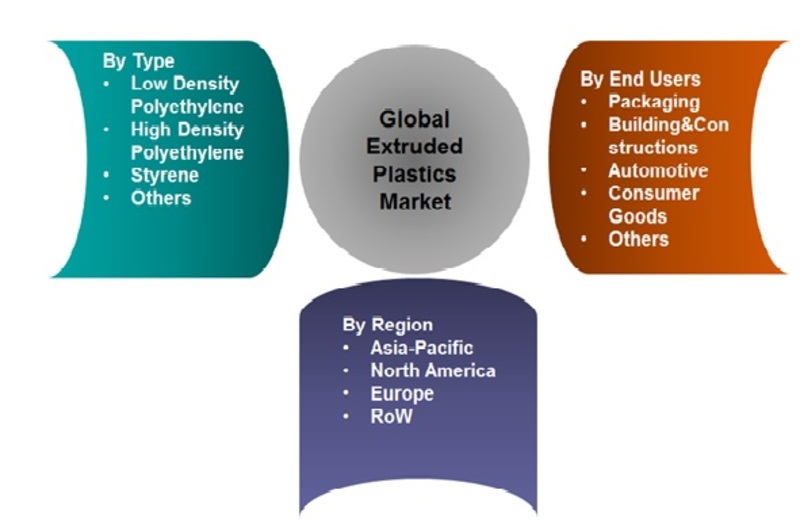 By Type
• Low Density Polyethylene
• High Density Polyethylene
• Styrene
• Others

Global Extruded Plastics Market

By End Users
• Packaging
• Building&Constructions
• Automotive
• Consumer Goods
• Others

By Region
• Asia-Pacific
• North America
• Europe
• RoW